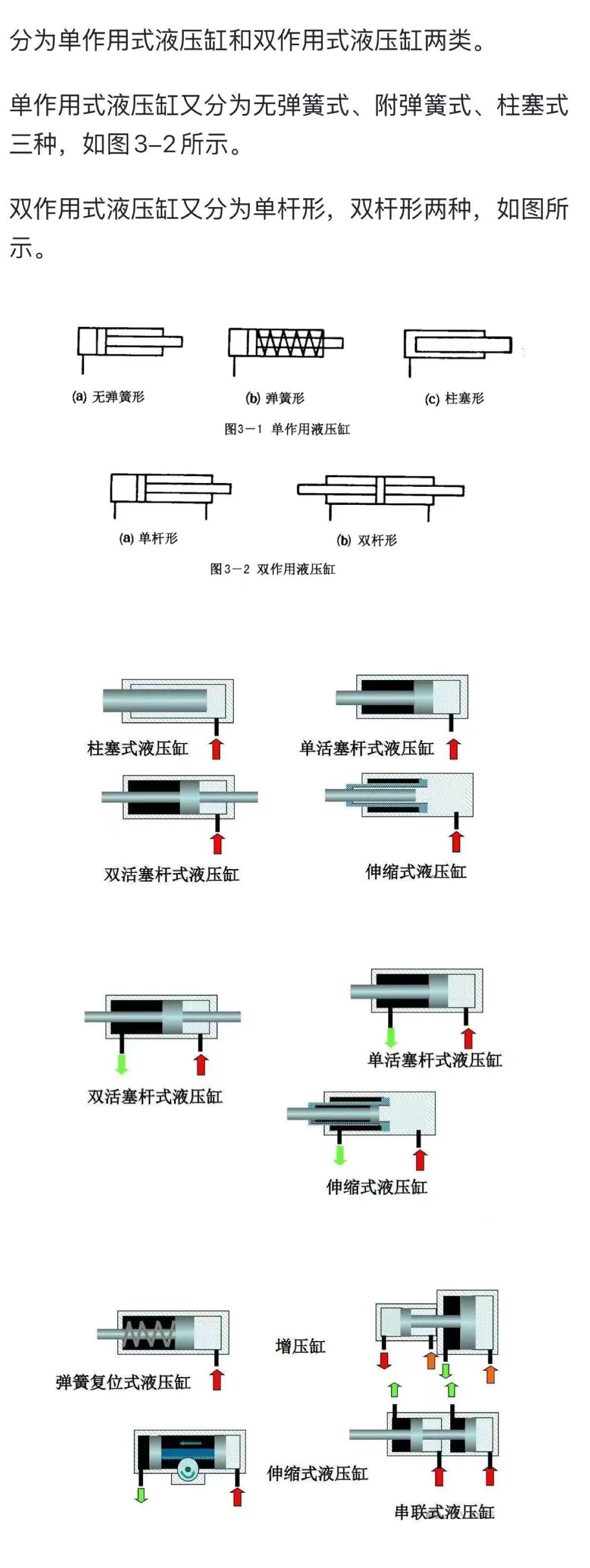 分为单作用式液压缸和双作用式液压缸两类。

单作用式液压缸又分为无弹簧式、附弹簧式、柱塞式三种，如图3-2所示。

双作用式液压缸又分为单杆形，双杆形两种，如图所示。

(a) 无弹簧形

(b) 弹簧形

(c) 柱塞形

图3-1 单作用液压缸

(a) 单杆形

(b) 双杆形

图3-2 双作用液压缸

柱塞式液压缸

单活塞杆式液压缸

双活塞杆式液压缸

伸缩式液压缸

双活塞杆式液压缸

单活塞杆式液压缸

伸缩式液压缸

弹簧复位式液压缸

增压缸

伸缩式液压缸

串联式液压缸